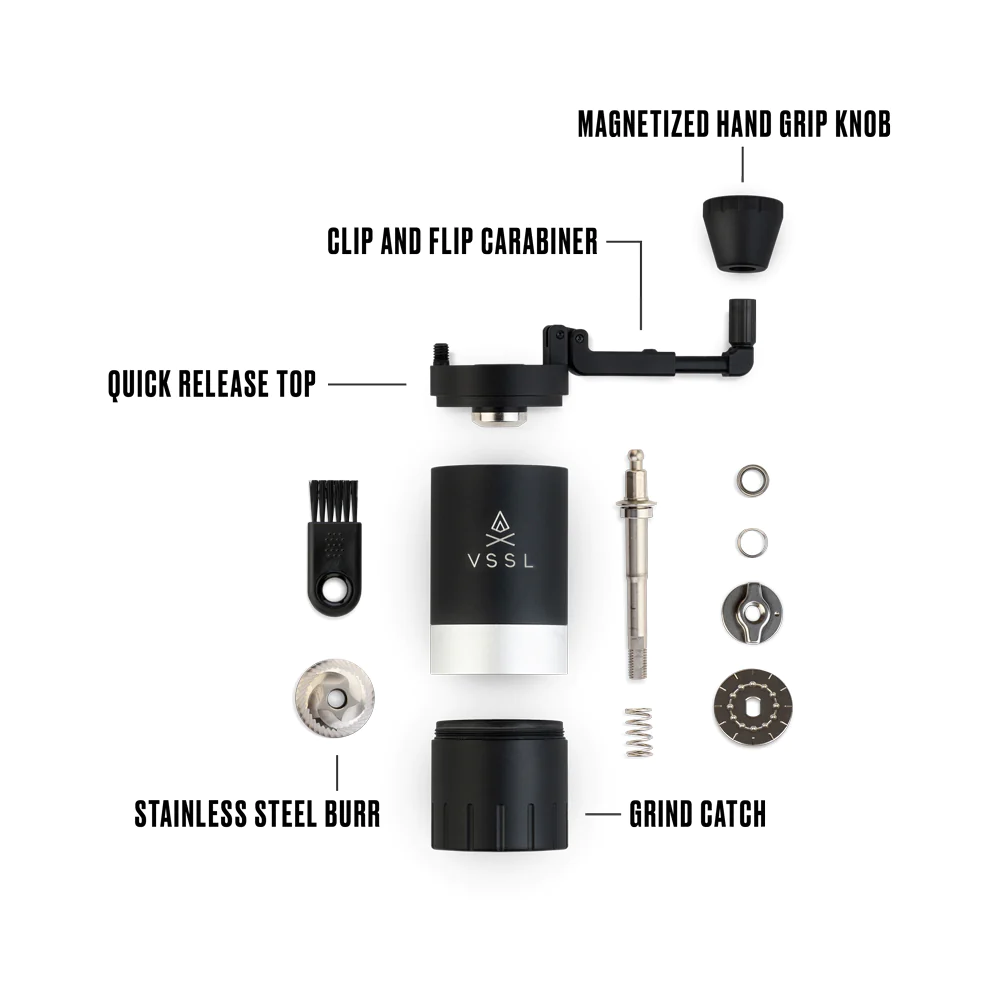 MAGNETIZED HAND GRIP KNOB

CLIP AND FLIP CARABINER

QUICK RELEASE TOP

VSSL

STAINLESS STEEL BURR

GRIND CATCH