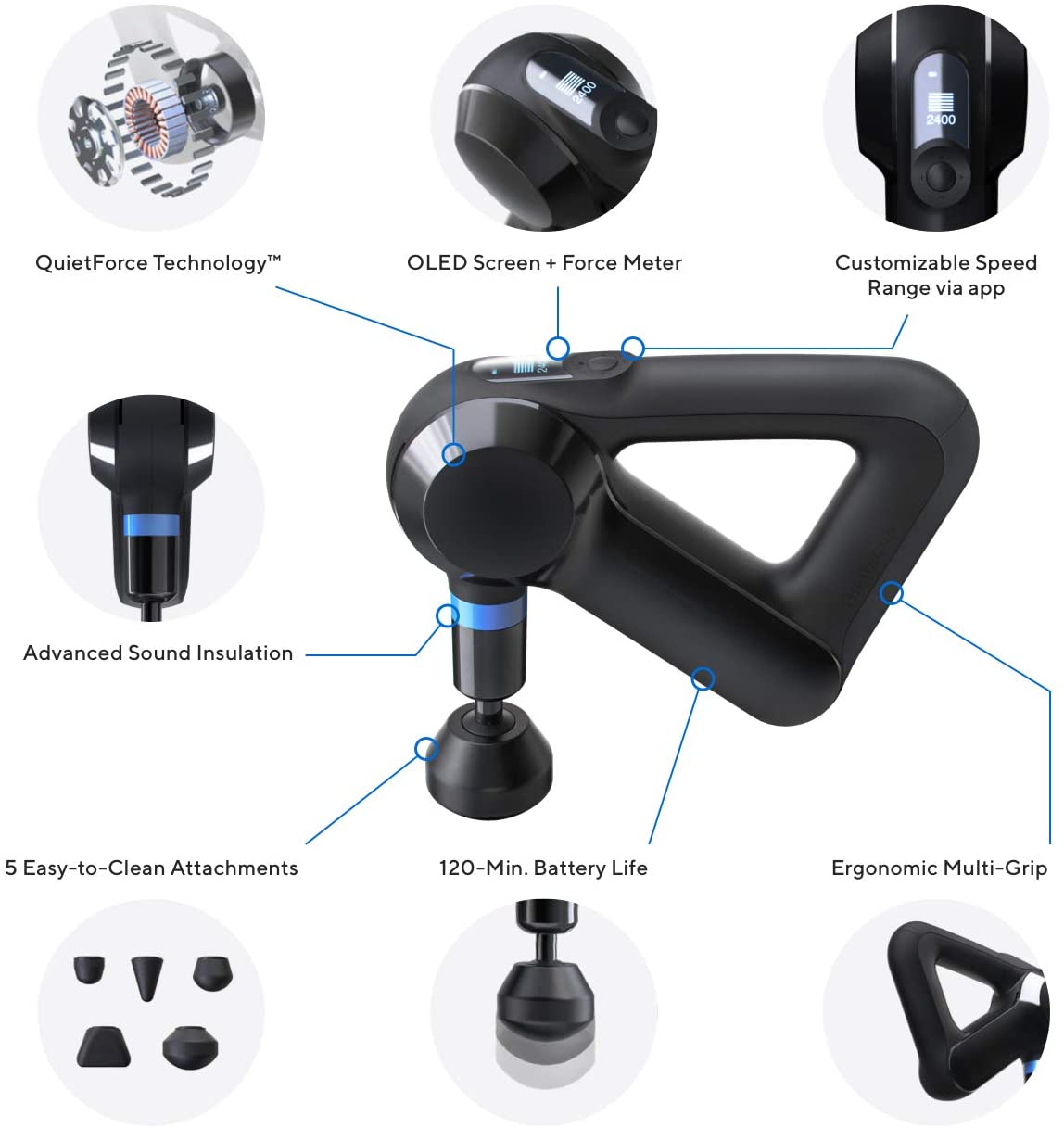 2400

2400

QuietForce Technology™

OLED Screen + Force Meter

Customizable Speed Range via app

Advanced Sound Insulation

5 Easy-to-Clean Attachments

120-Min. Battery Life

Ergonomic Multi-Grip