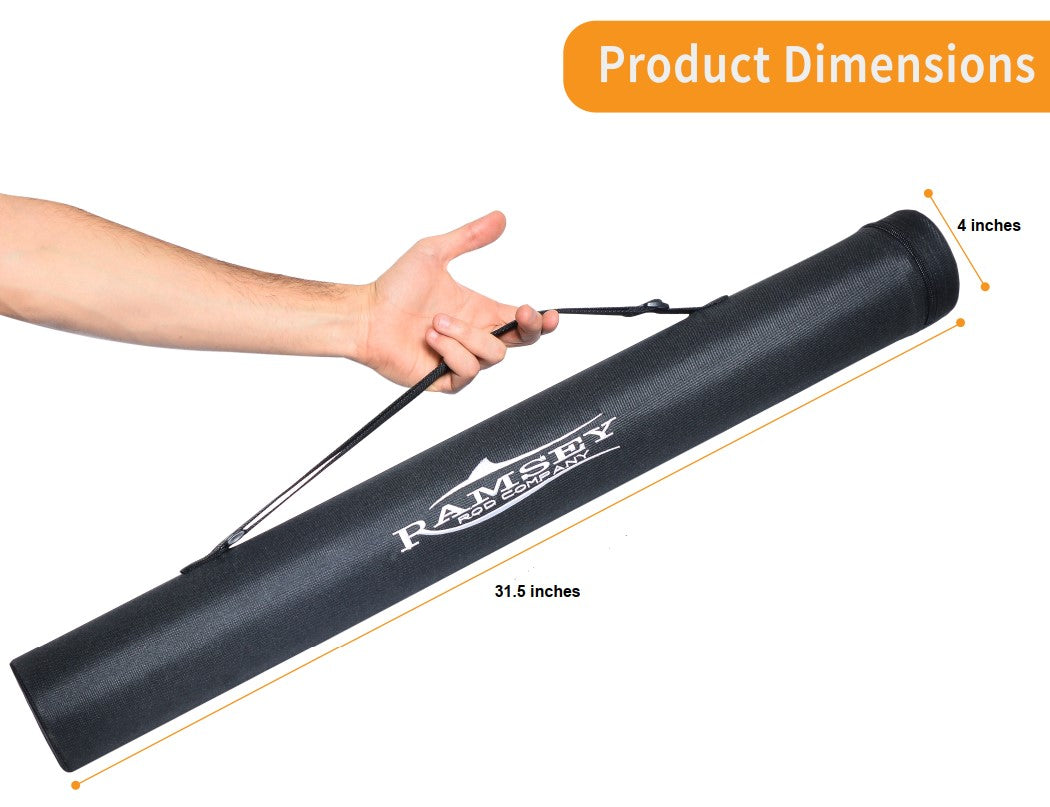 Product Dimensions

4 inches

RAMSEY
ROD COMPANY

31.5 inches