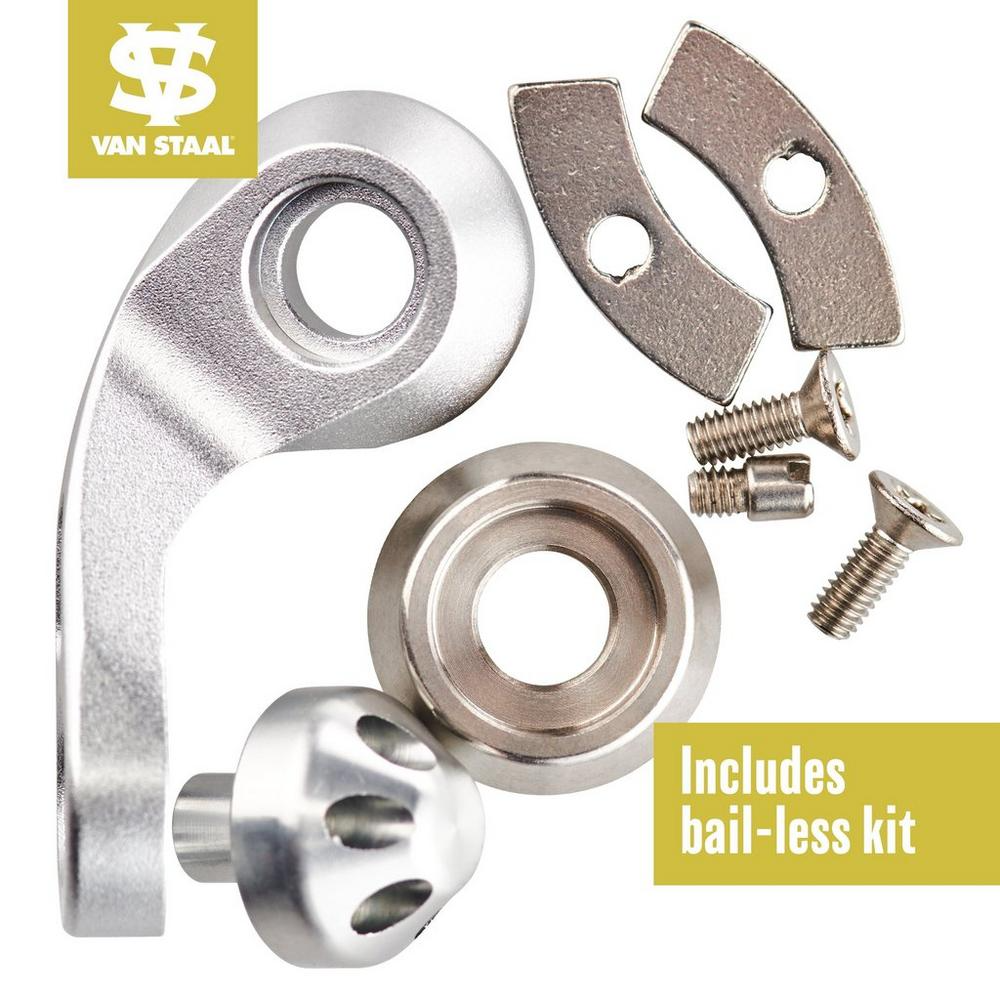 VS
VAN STAAL

Includes bail-less kit